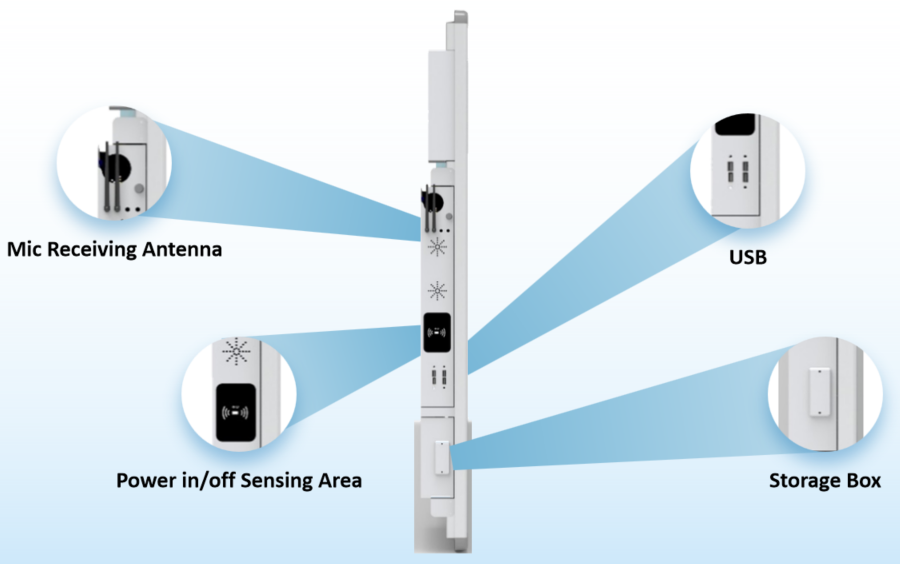 Mic Receiving Antenna

USB

Power in/off Sensing Area

Storage Box